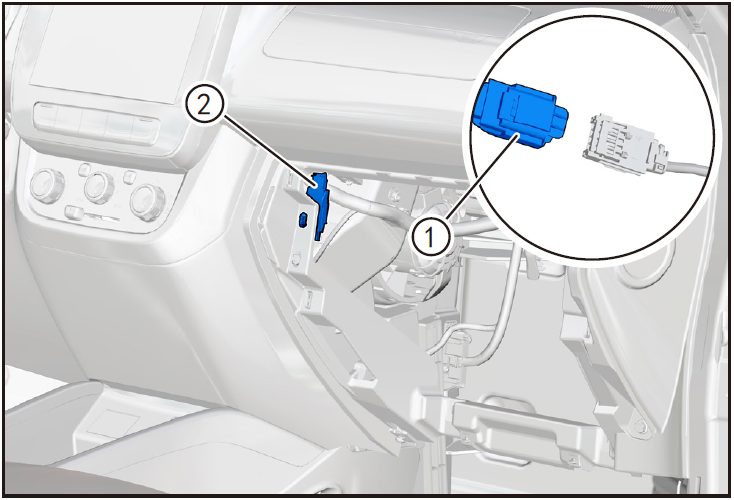 2
1