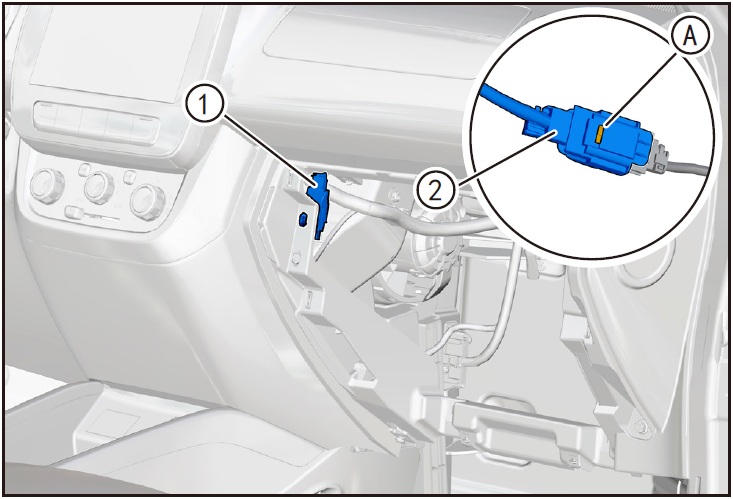 1
A
2