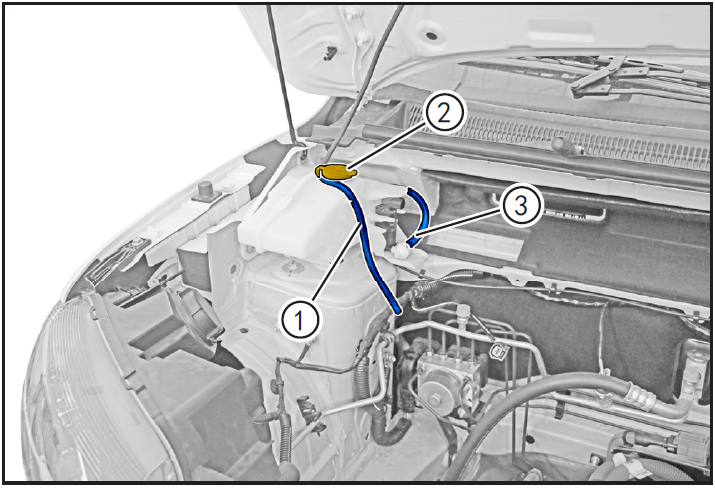 2
3
1