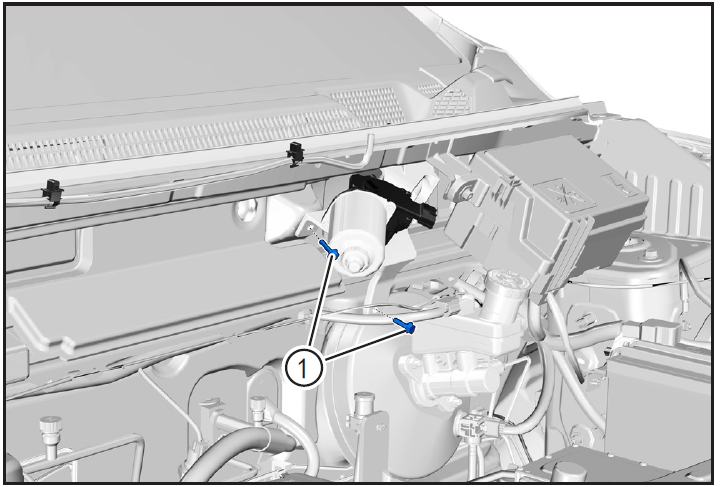 1