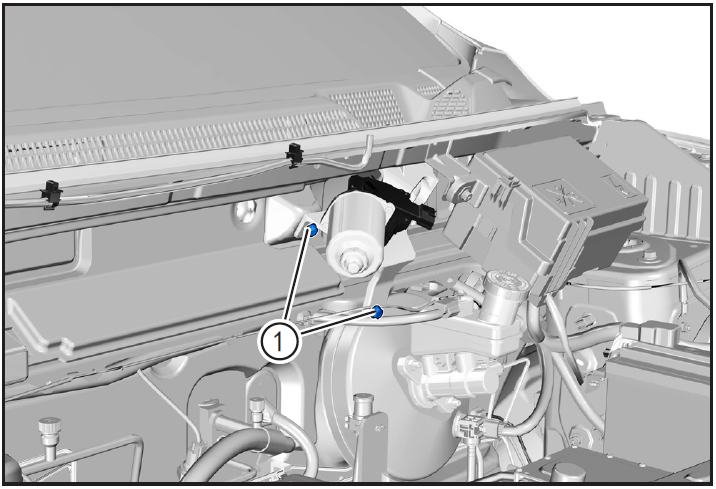 1