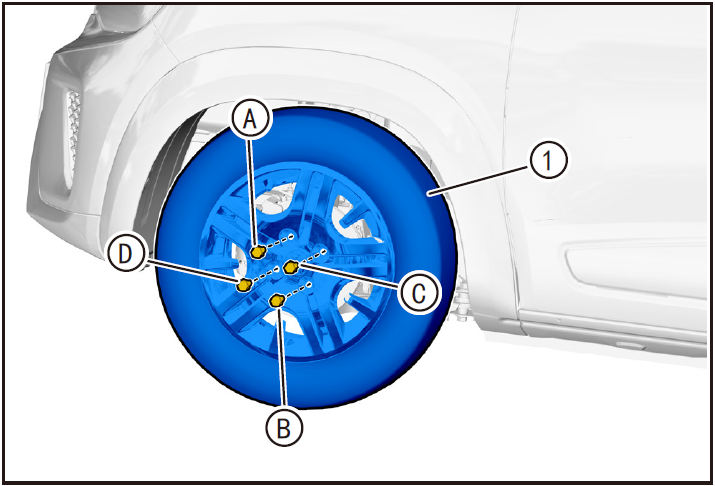 A
1
D
C
B