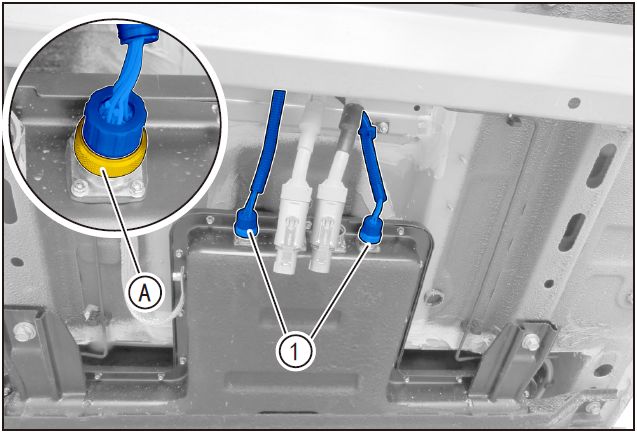 A

1