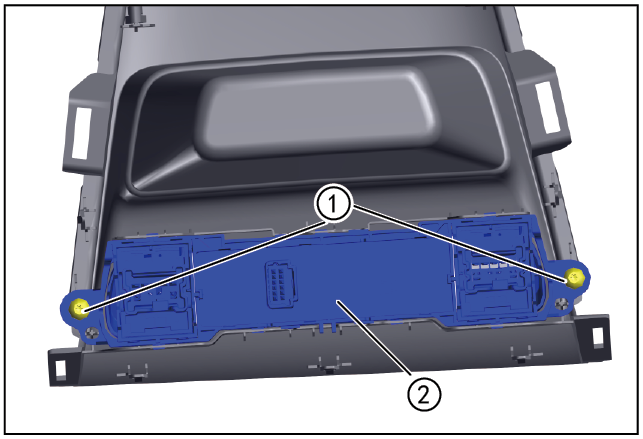 1
2