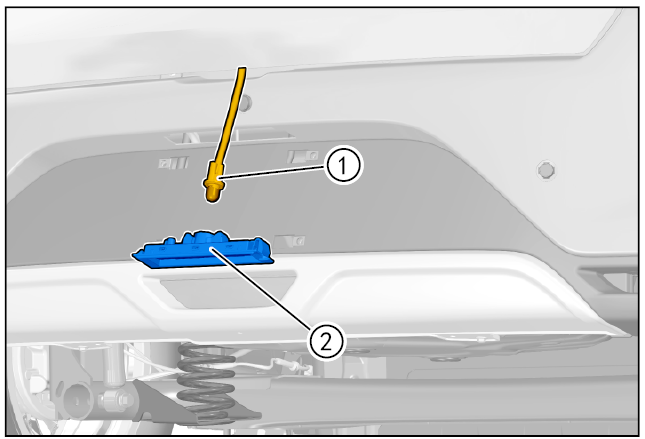 1
2