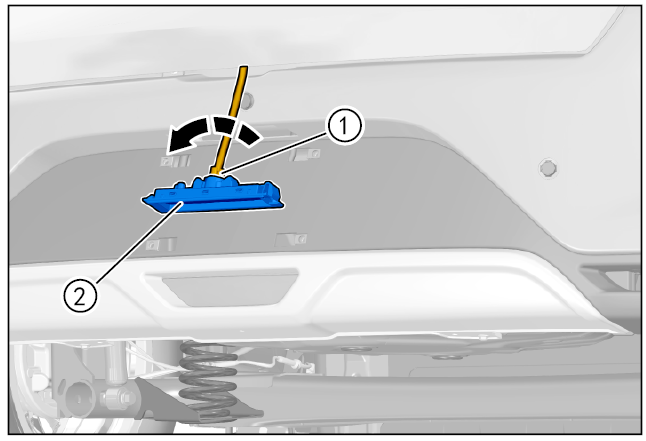 1

2