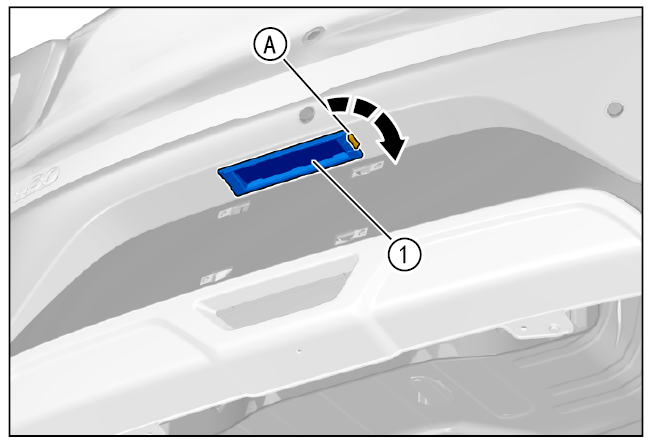 A

1