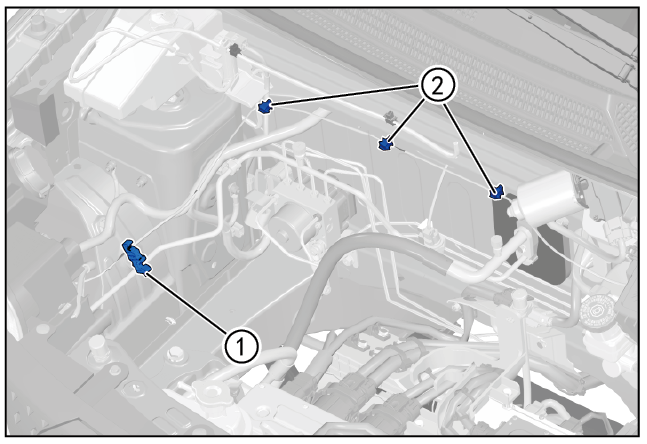 2

1