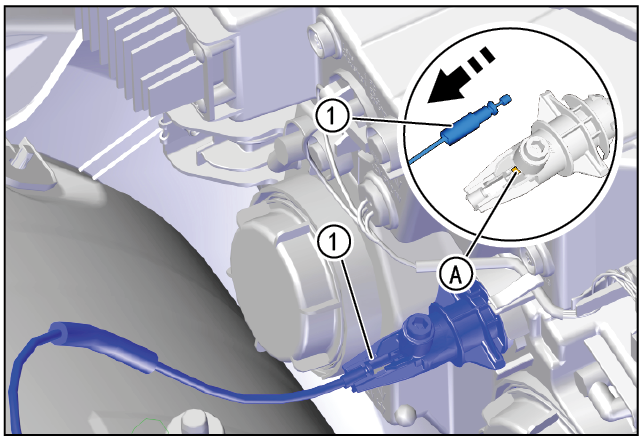 1
1
A