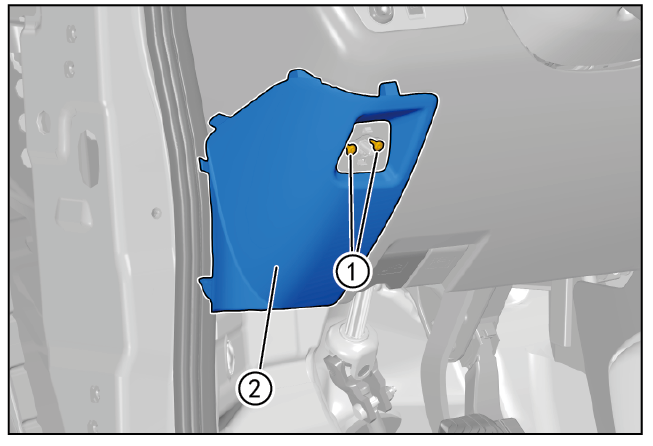 1

2