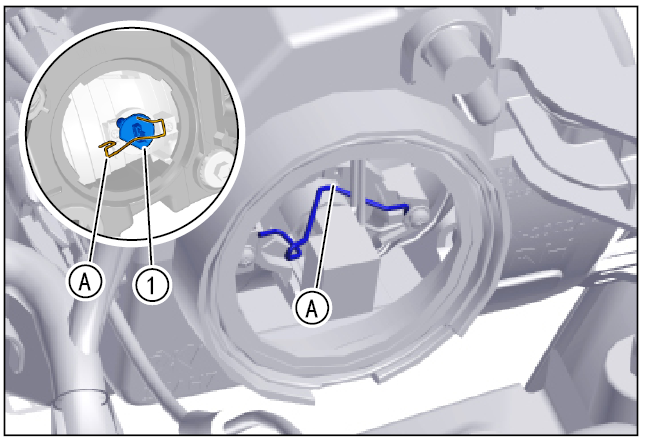 A
1
A