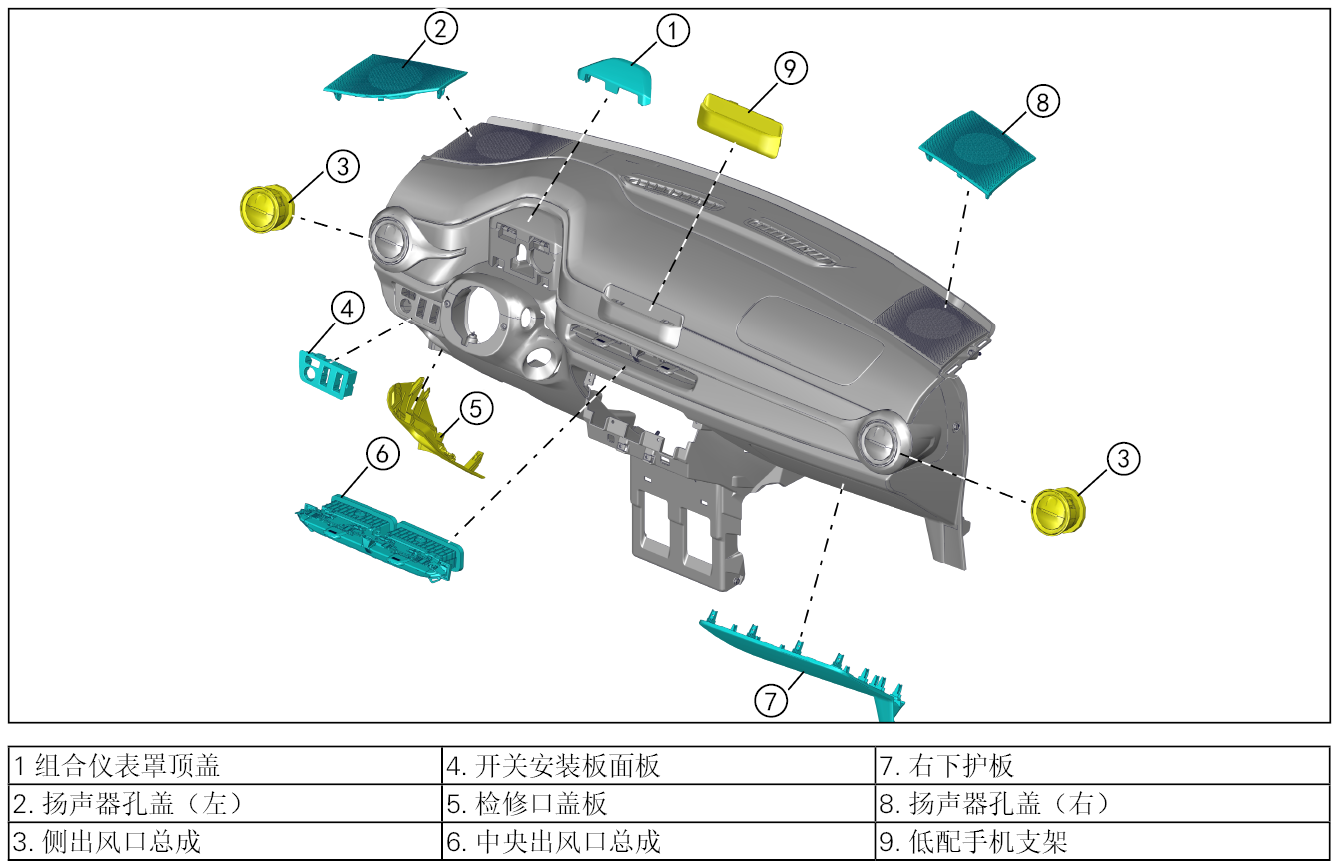 2
1
9
8
3
4
5
6
3
7

| 1 组合仪表罩顶盖 | 4. 开关安装板面板 | 7. 右下护板 |
|---|---|---|
| 2. 扬声器孔盖（左） | 5. 检修口盖板 | 8. 扬声器孔盖（右） |
| 3. 侧出风口总成 | 6. 中央出风口总成 | 9. 低配手机支架 |