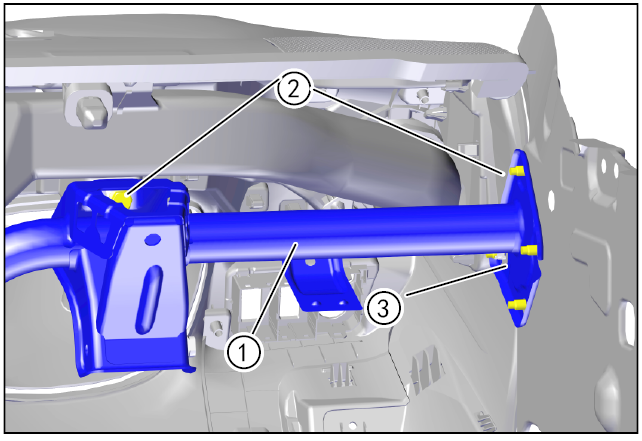 2
3
1