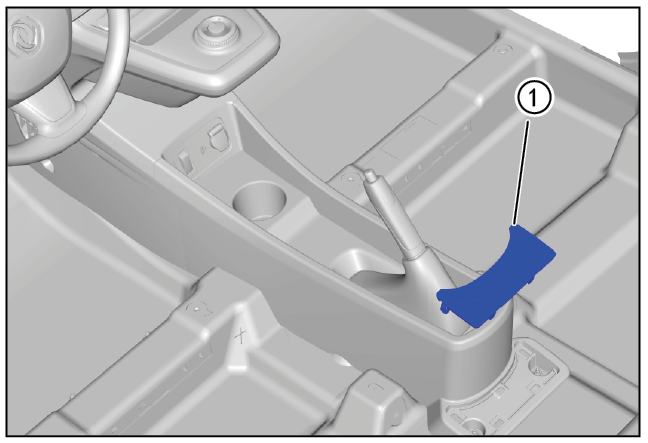 1