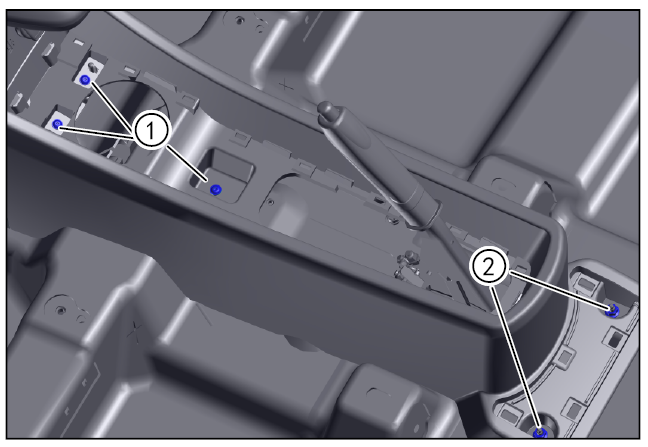 1
2