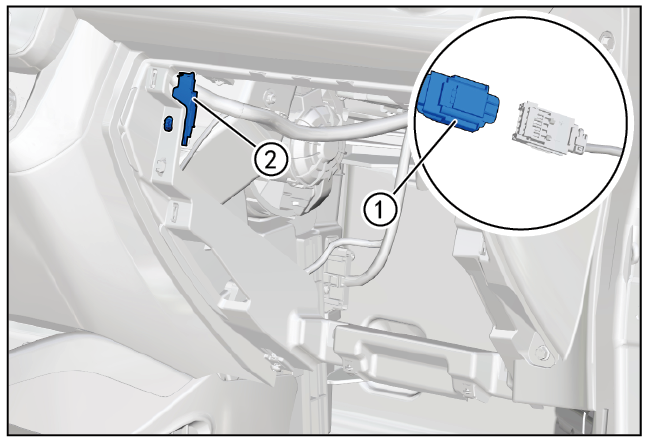 2
1