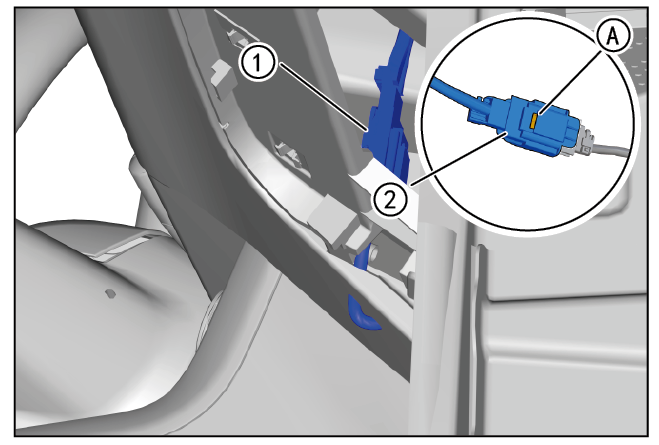 1
A
2