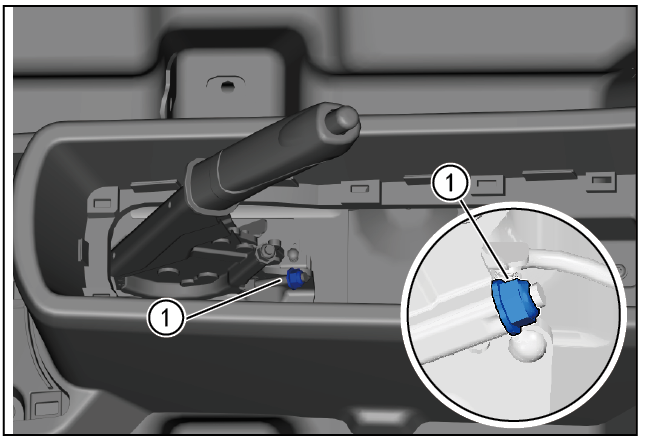 1

1