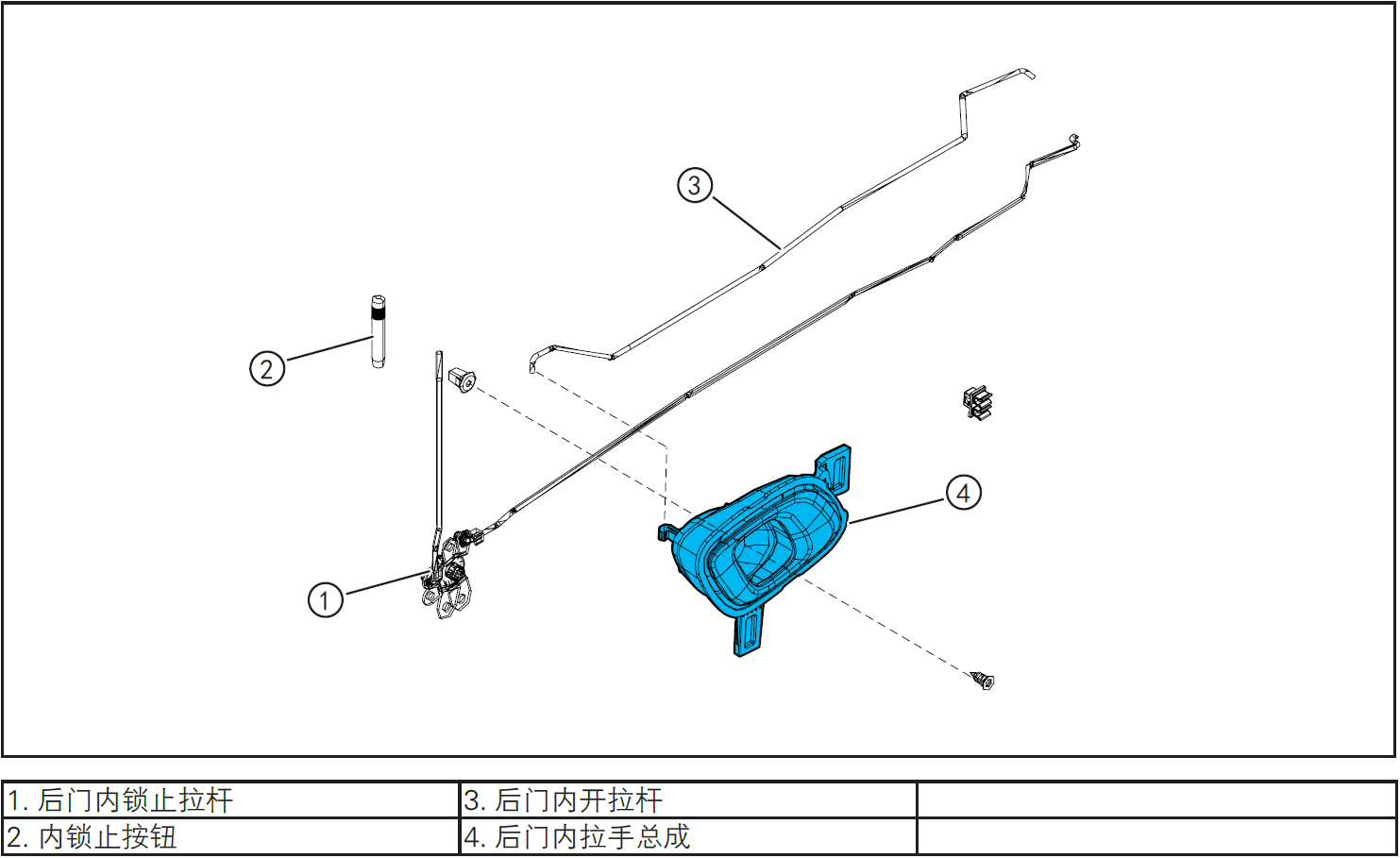 3

2

4

1

| 1. 后门内锁止拉杆 | 3. 后门内开拉杆 | |
|---|---|---|
| 2. 内锁止按钮 | 4. 后门内拉手总成 | |