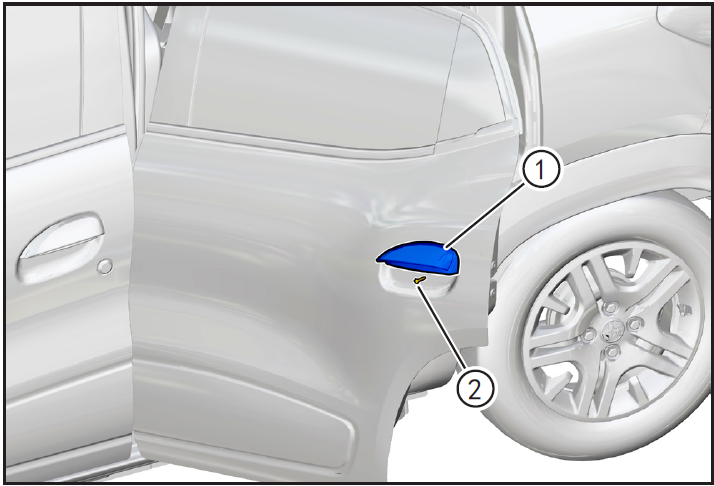 1
2