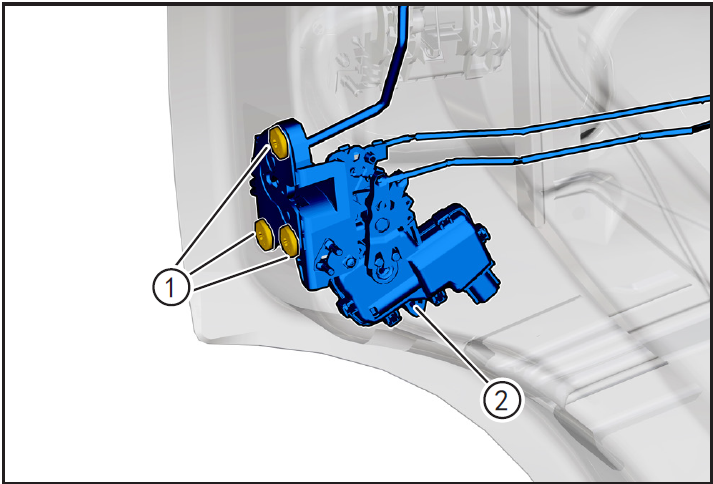 1
2