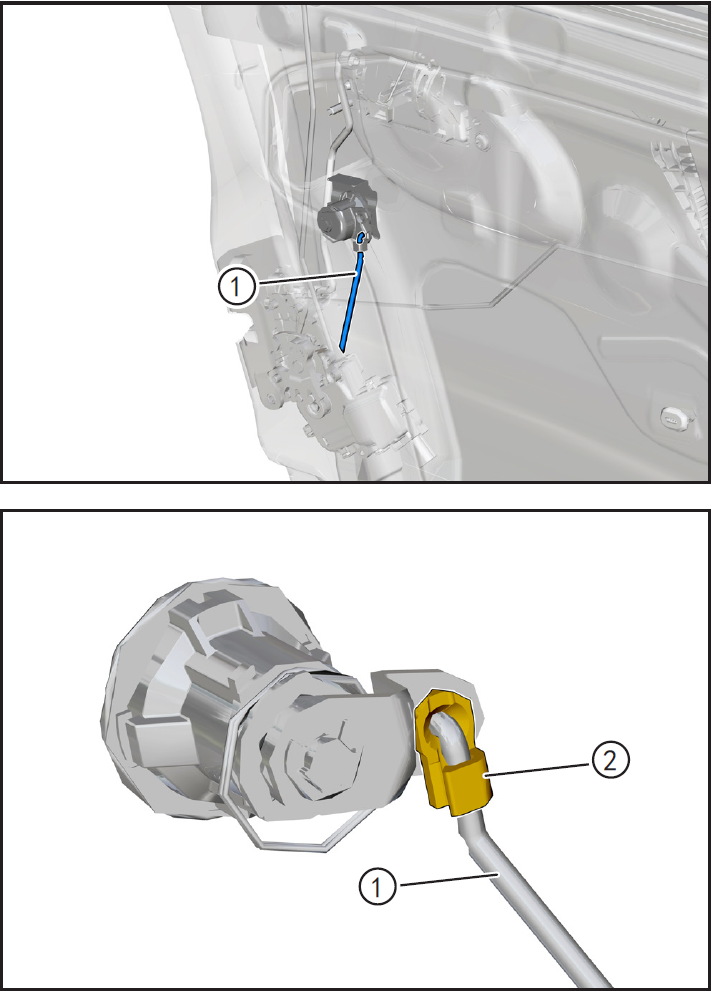 1

2

1