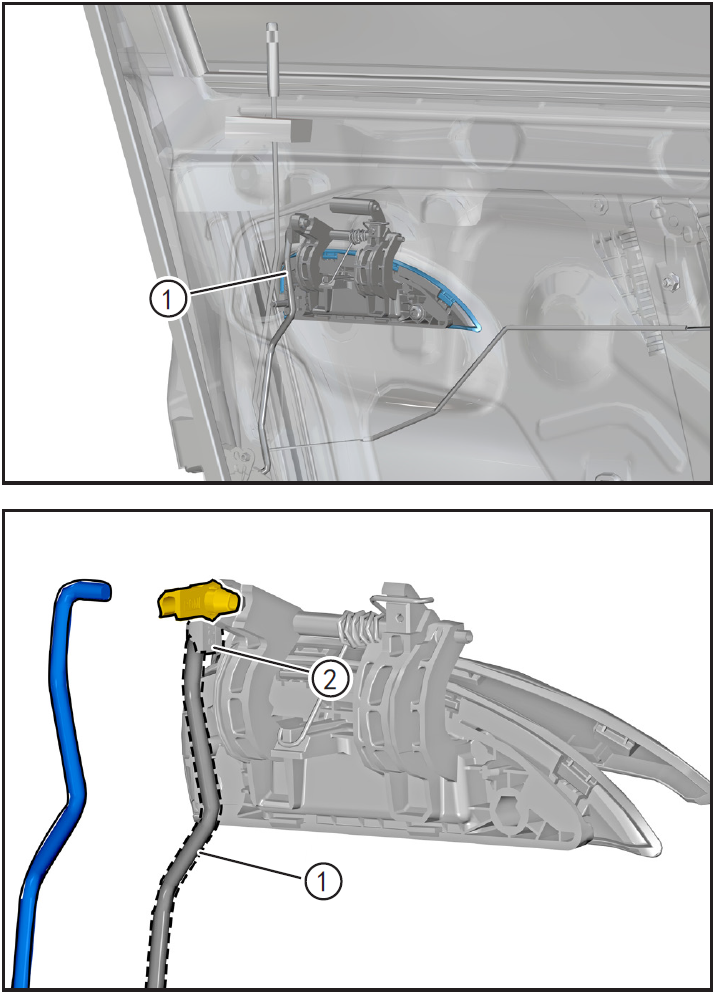 1

2

1