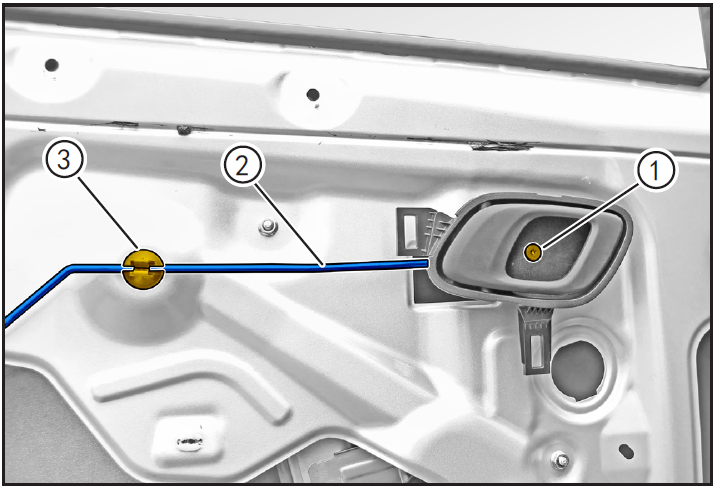 3
2
1