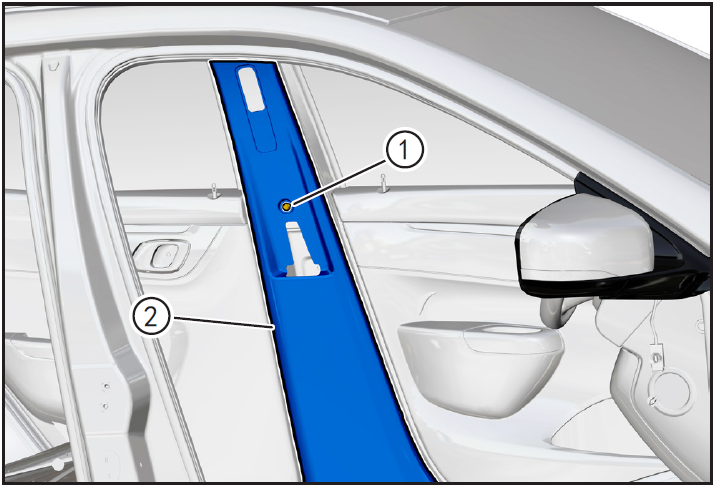 1
2