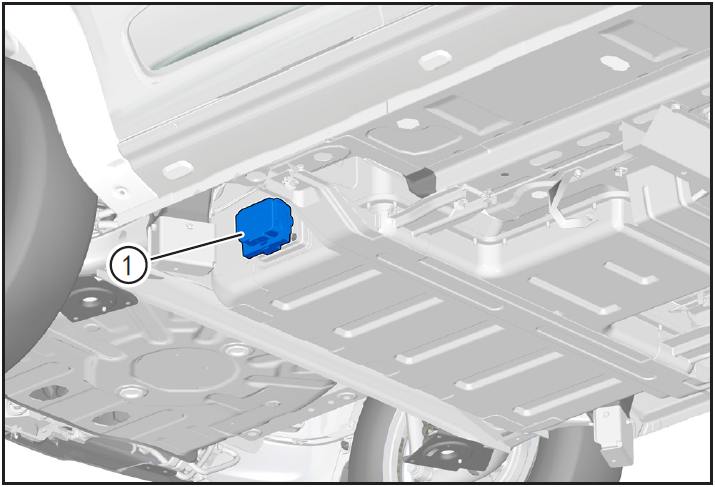 1