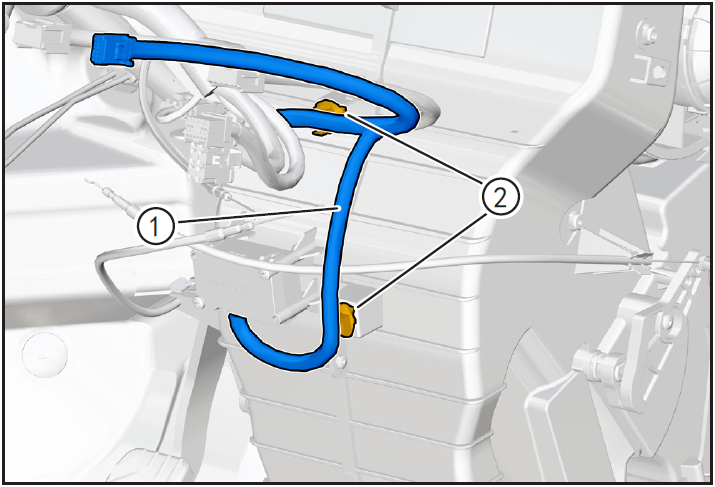 1
2