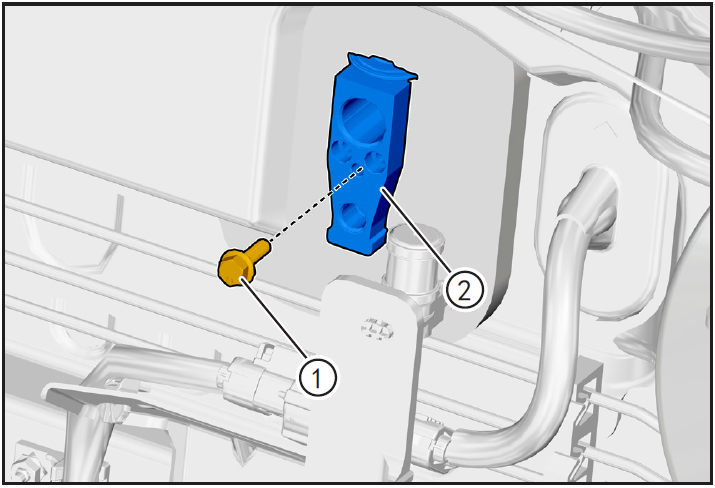 2

1