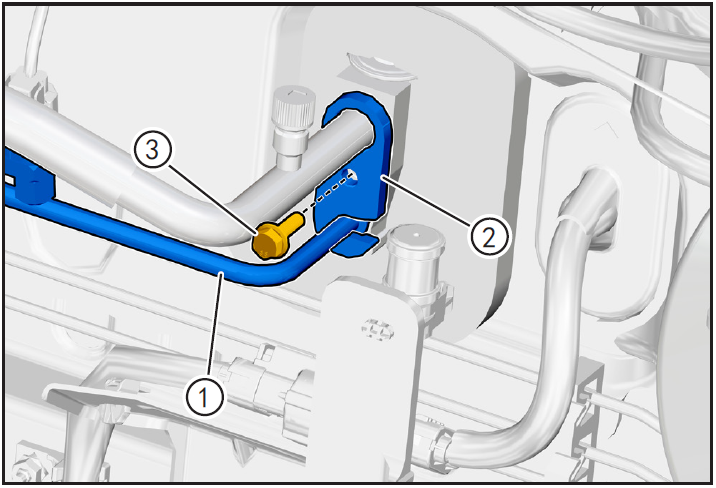 3
2
1