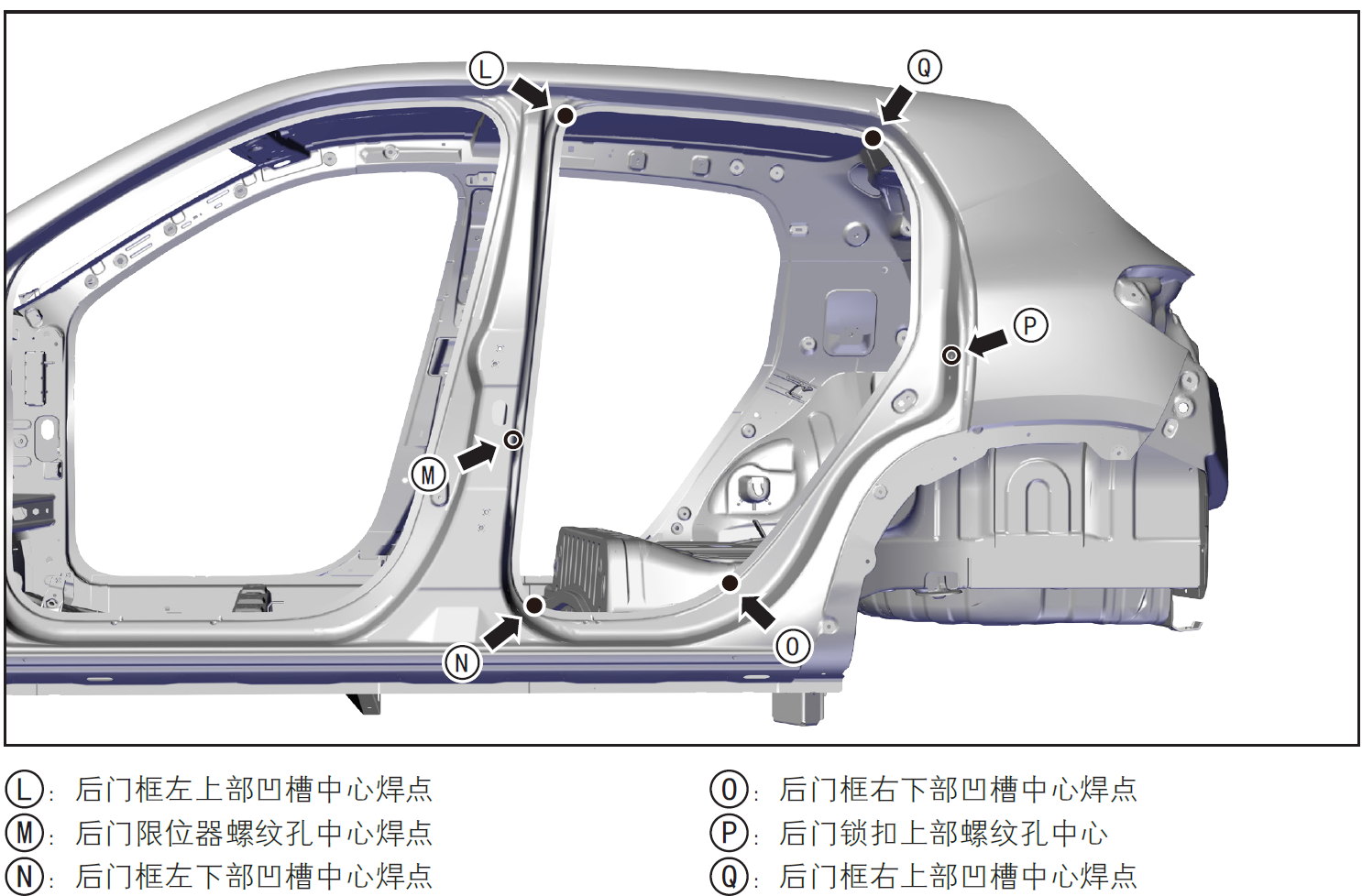 L
Q
P
M
N
O

L: 后门框左上部凹槽中心焊点
M: 后门限位器螺纹孔中心焊点
N: 后门框左下部凹槽中心焊点

O: 后门框右下部凹槽中心焊点
P: 后门锁扣上部螺纹孔中心
Q: 后门框右上部凹槽中心焊点