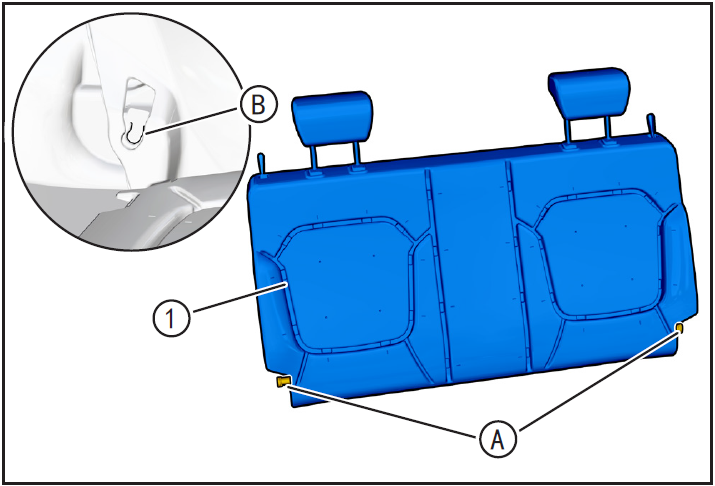 B
1
A