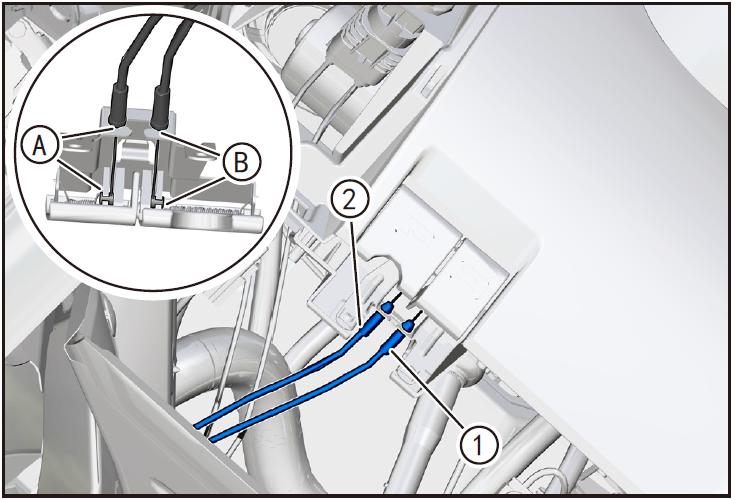 A
B
2
1