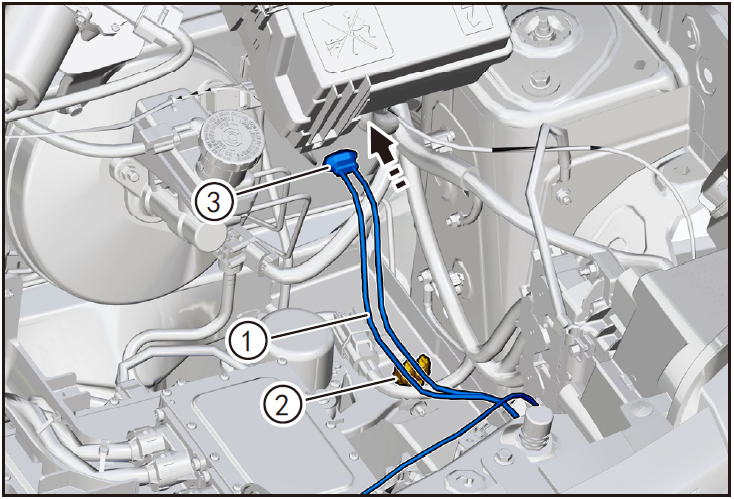 3
1
2