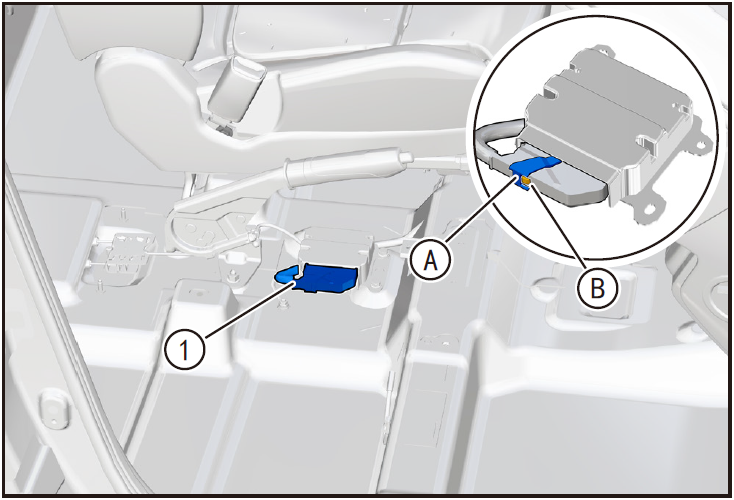 A

B

1