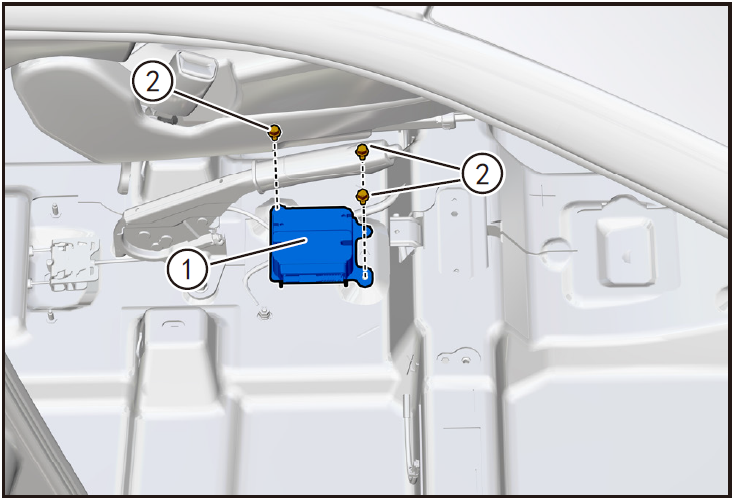 2
2
1