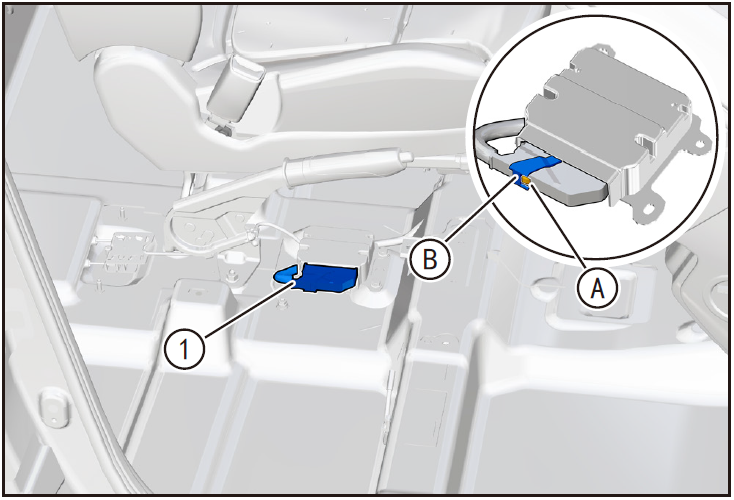 B
A
1