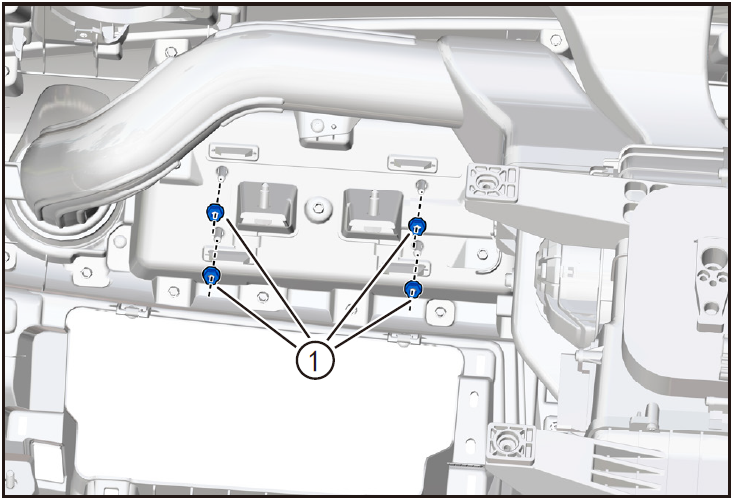 1