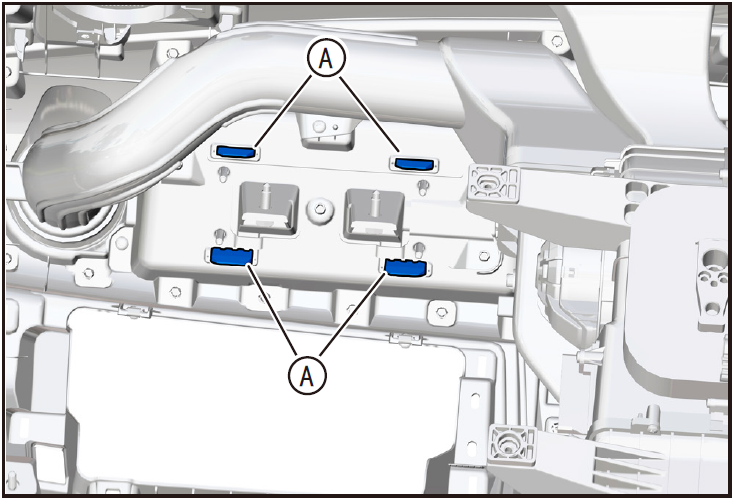 A

A