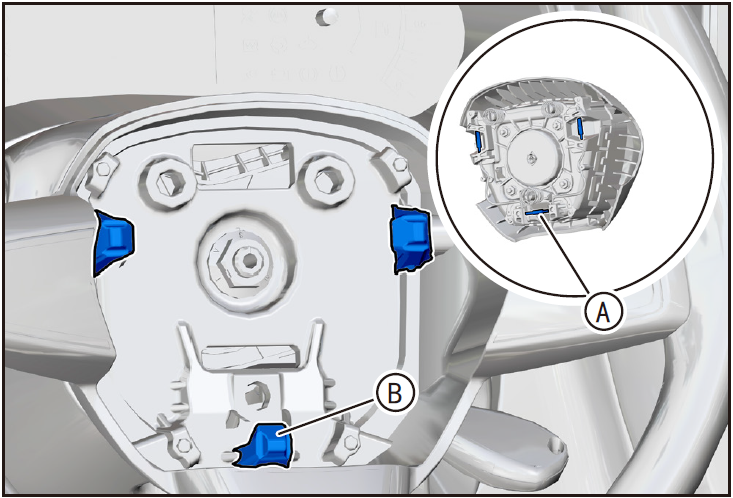 A

B