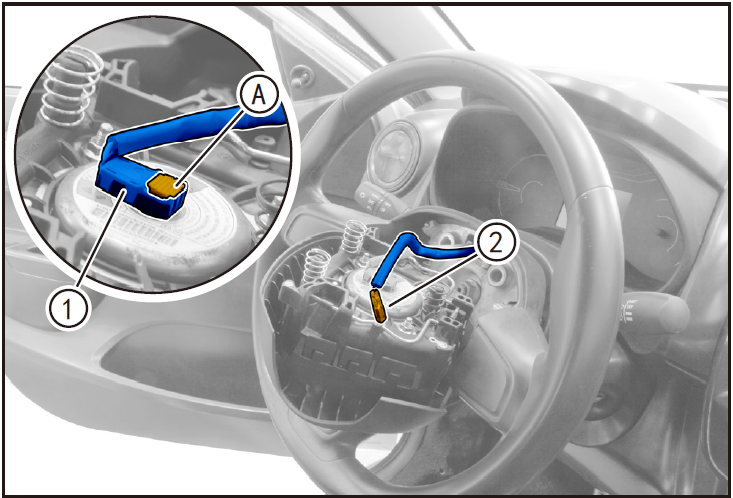 A
1
2