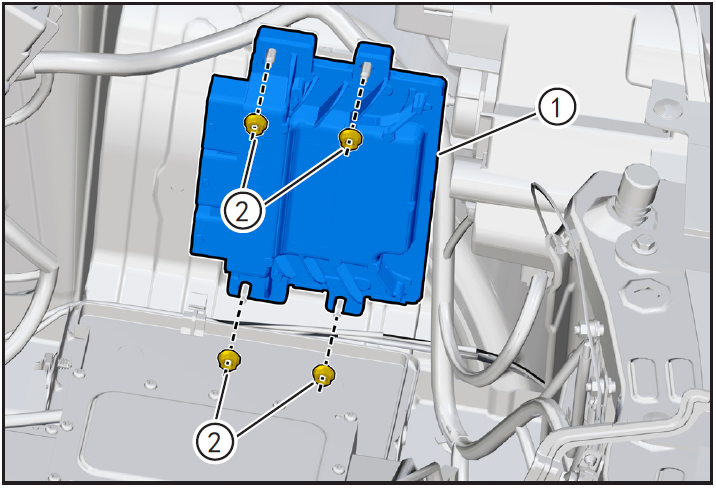 1
2
2