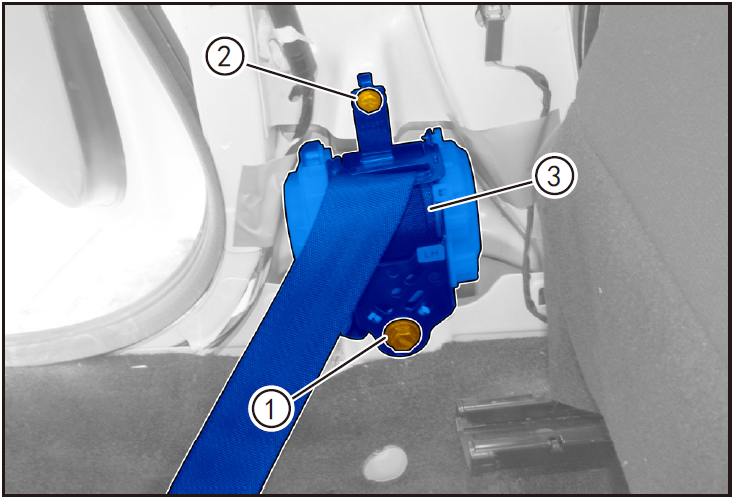 2
3
LH
1