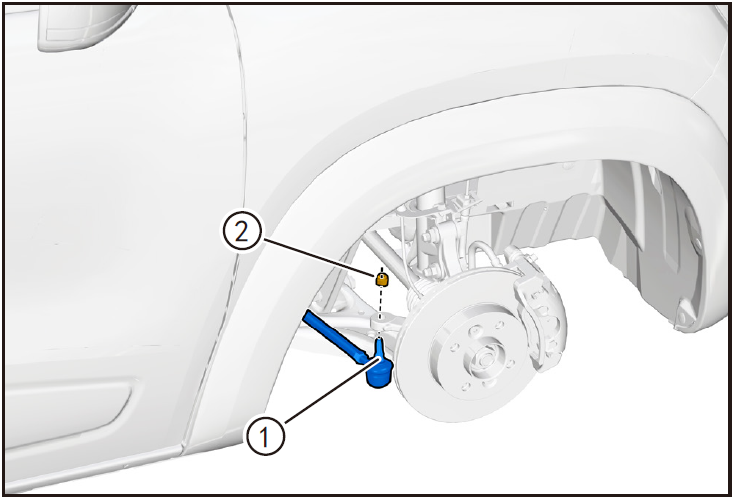 2

1