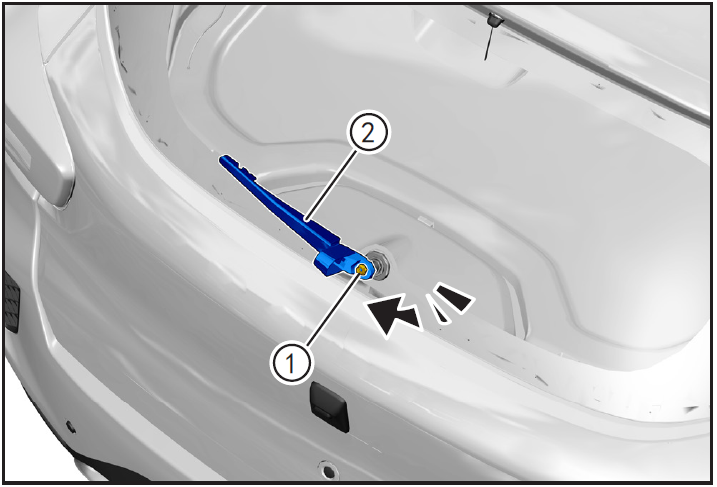 2

1