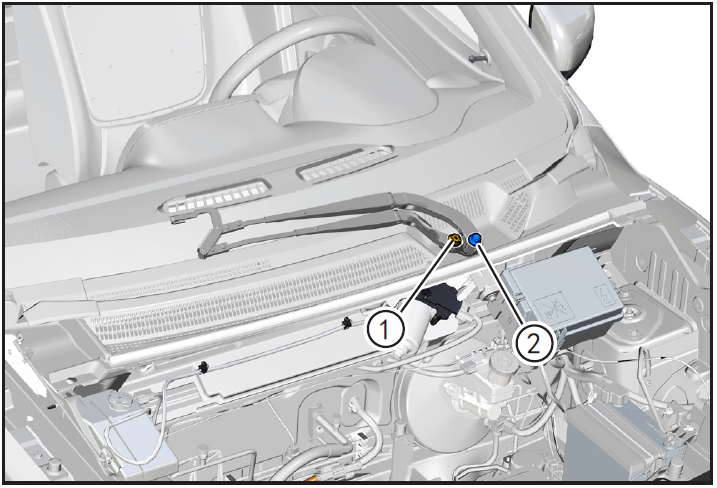 1
2