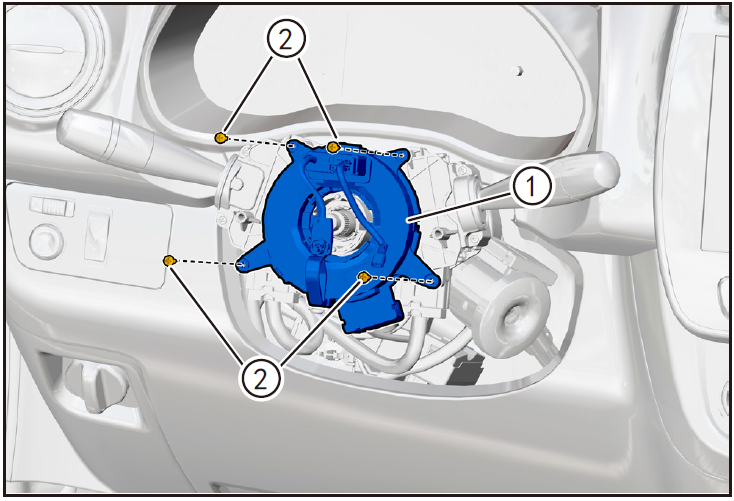 2
1
2